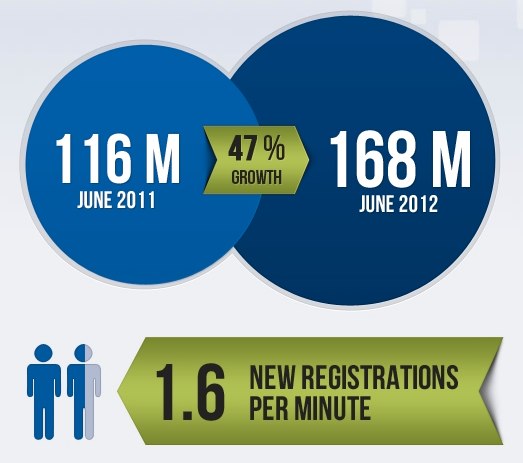 116 M
JUNE 2011

47 %
GROWTH

168 M
JUNE 2012

1.6 NEW REGISTRATIONS PER MINUTE