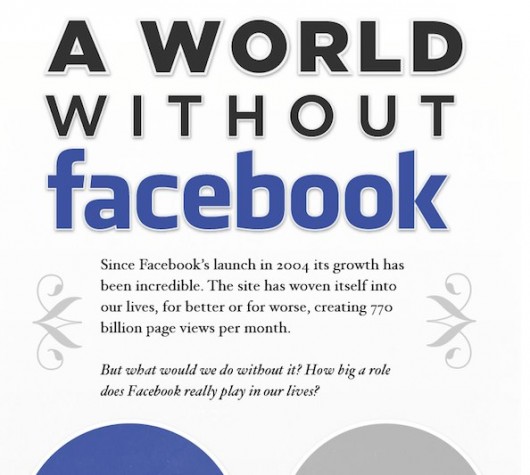 A WORLD
WITHOUT
facebook

Since Facebook's launch in 2004 its growth has been incredible. The site has woven itself into our lives, for better or for worse, creating 770 billion page views per month.

But what would we do without it? How big a role does Facebook really play in our lives?